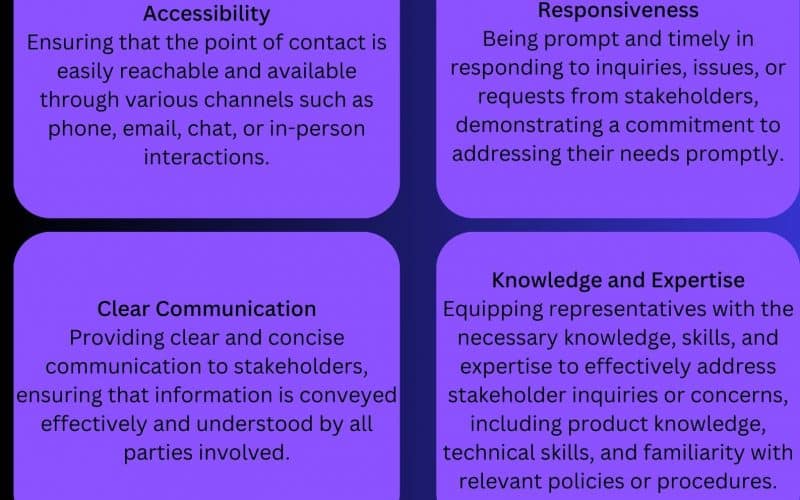 Accessibility
Ensuring that the point of contact is easily reachable and available through various channels such as phone, email, chat, or in-person interactions.

Responsiveness
Being prompt and timely in responding to inquiries, issues, or requests from stakeholders, demonstrating a commitment to addressing their needs promptly.

Clear Communication
Providing clear and concise communication to stakeholders, ensuring that information is conveyed effectively and understood by all parties involved.

Knowledge and Expertise
Equipping representatives with the necessary knowledge, skills, and expertise to effectively address stakeholder inquiries or concerns, including product knowledge, technical skills, and familiarity with relevant policies or procedures.