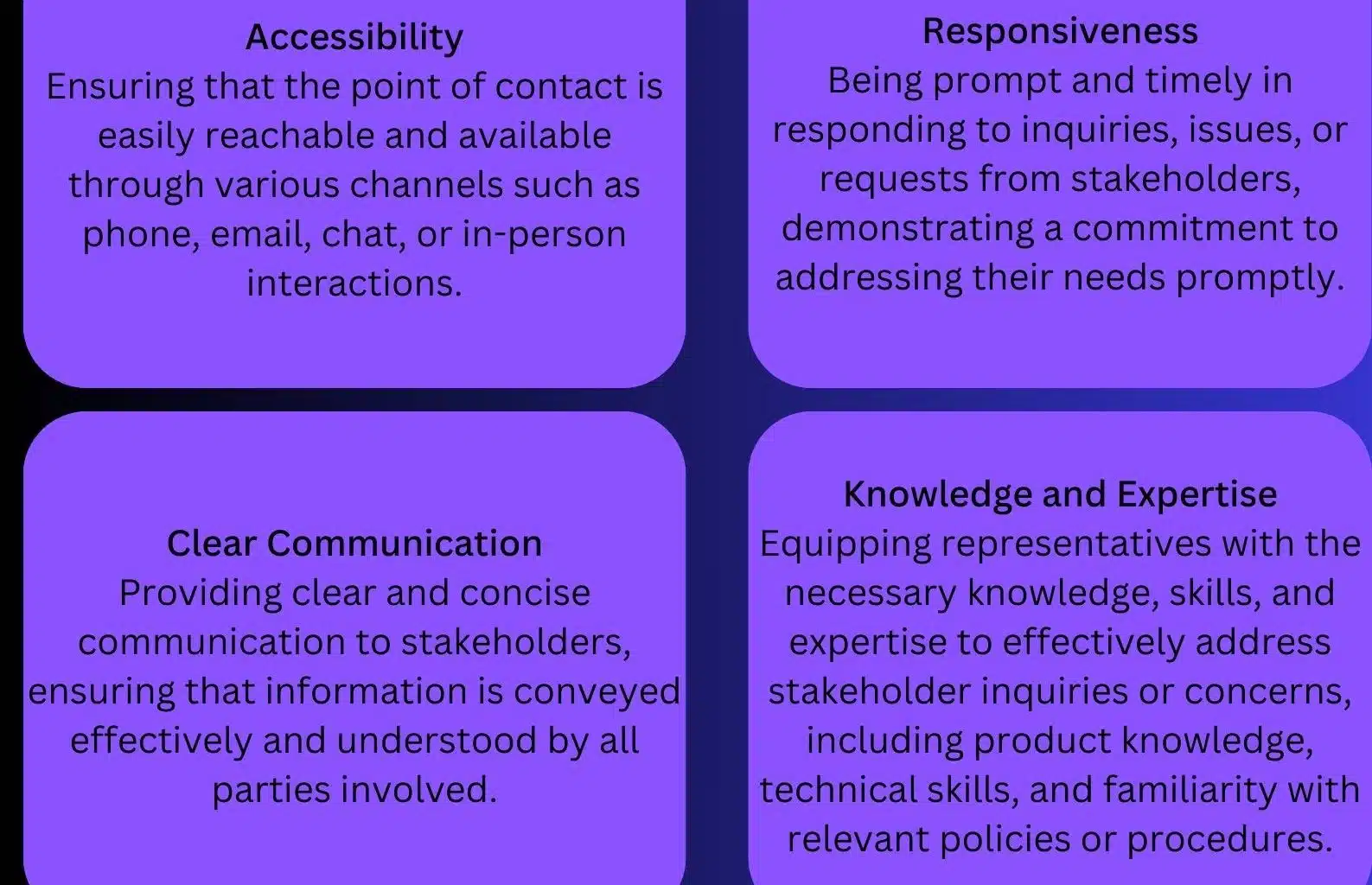 Accessibility
Ensuring that the point of contact is easily reachable and available through various channels such as phone, email, chat, or in-person interactions.

Responsiveness
Being prompt and timely in responding to inquiries, issues, or requests from stakeholders, demonstrating a commitment to addressing their needs promptly.

Clear Communication
Providing clear and concise communication to stakeholders, ensuring that information is conveyed effectively and understood by all parties involved.

Knowledge and Expertise
Equipping representatives with the necessary knowledge, skills, and expertise to effectively address stakeholder inquiries or concerns, including product knowledge, technical skills, and familiarity with relevant policies or procedures.