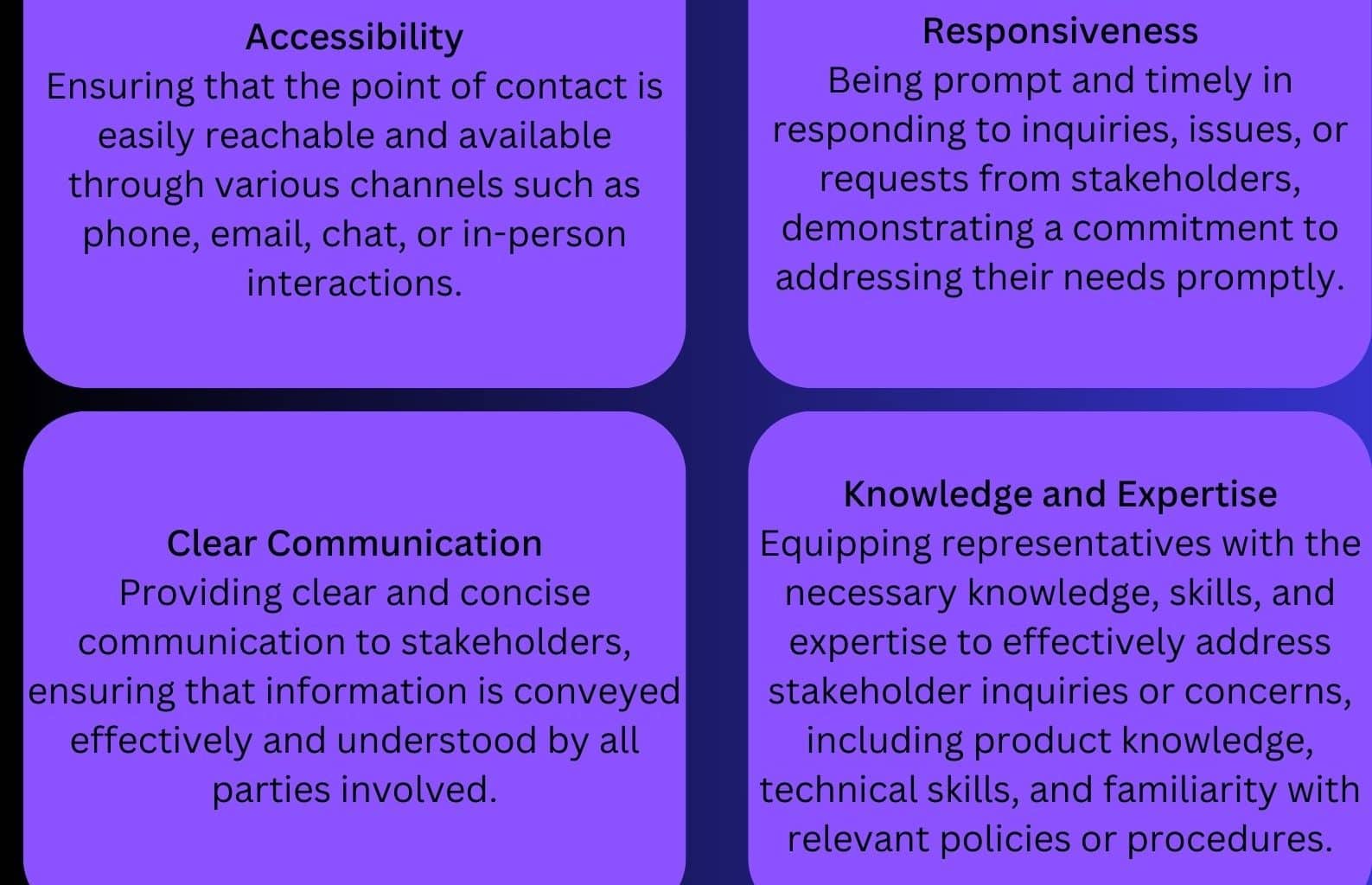 Accessibility
Ensuring that the point of contact is easily reachable and available through various channels such as phone, email, chat, or in-person interactions.

Responsiveness
Being prompt and timely in responding to inquiries, issues, or requests from stakeholders, demonstrating a commitment to addressing their needs promptly.

Clear Communication
Providing clear and concise communication to stakeholders, ensuring that information is conveyed effectively and understood by all parties involved.

Knowledge and Expertise
Equipping representatives with the necessary knowledge, skills, and expertise to effectively address stakeholder inquiries or concerns, including product knowledge, technical skills, and familiarity with relevant policies or procedures.