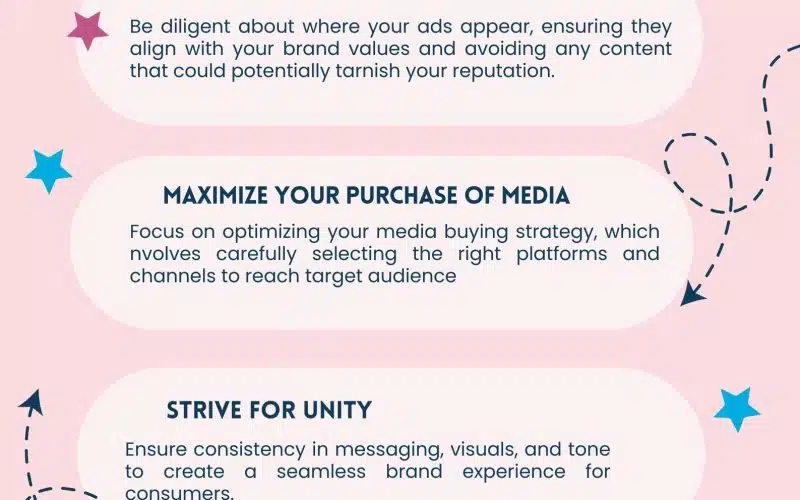 Be diligent about where your ads appear, ensuring they align with your brand values and avoiding any content that could potentially tarnish your reputation.

MAXIMIZE YOUR PURCHASE OF MEDIA

Focus on optimizing your media buying strategy, which nvolves carefully selecting the right platforms and channels to reach target audience

STRIVE FOR UNITY

Ensure consistency in messaging, visuals, and tone to create a seamless brand experience for consumers.