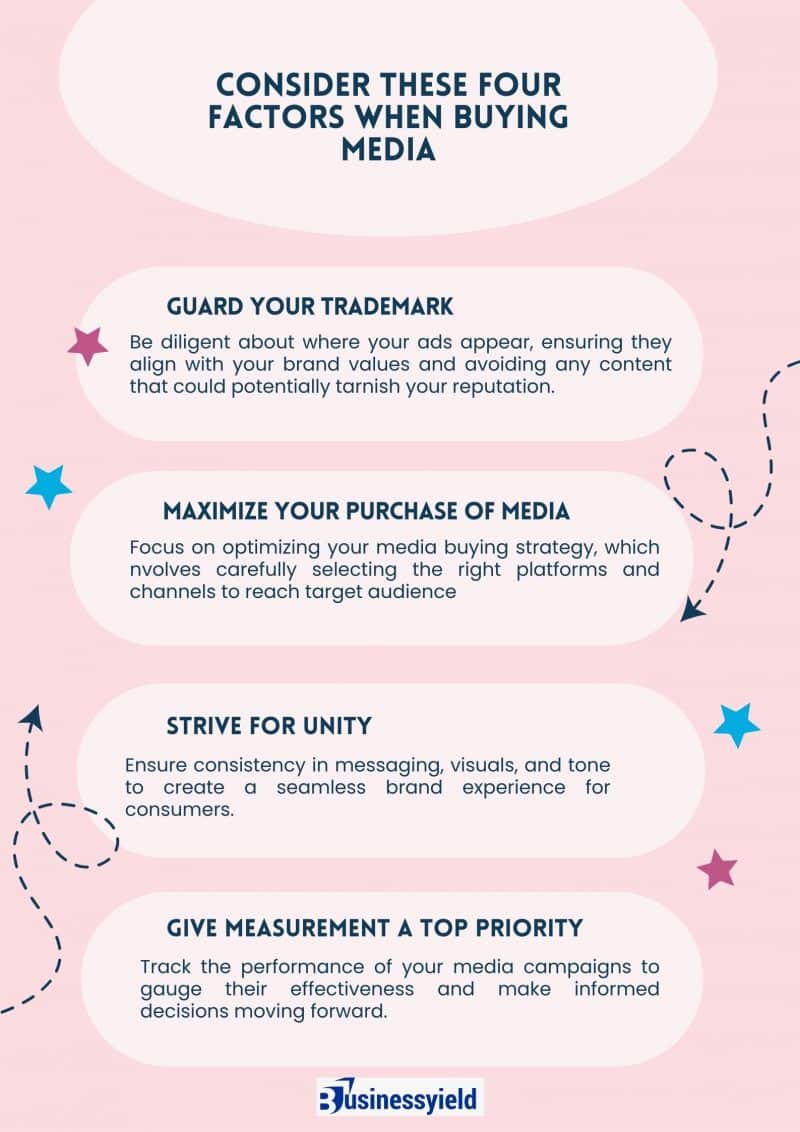 CONSIDER THESE FOUR FACTORS WHEN BUYING MEDIA

GUARD YOUR TRADEMARK

Be diligent about where your ads appear, ensuring they align with your brand values and avoiding any content that could potentially tarnish your reputation.

MAXIMIZE YOUR PURCHASE OF MEDIA

Focus on optimizing your media buying strategy, which nvolves carefully selecting the right platforms and channels to reach target audience

STRIVE FOR UNITY

Ensure consistency in messaging, visuals, and tone to create a seamless brand experience for consumers.

GIVE MEASUREMENT A TOP PRIORITY

Track the performance of your media campaigns to gauge their effectiveness and make informed decisions moving forward.

Businessyield