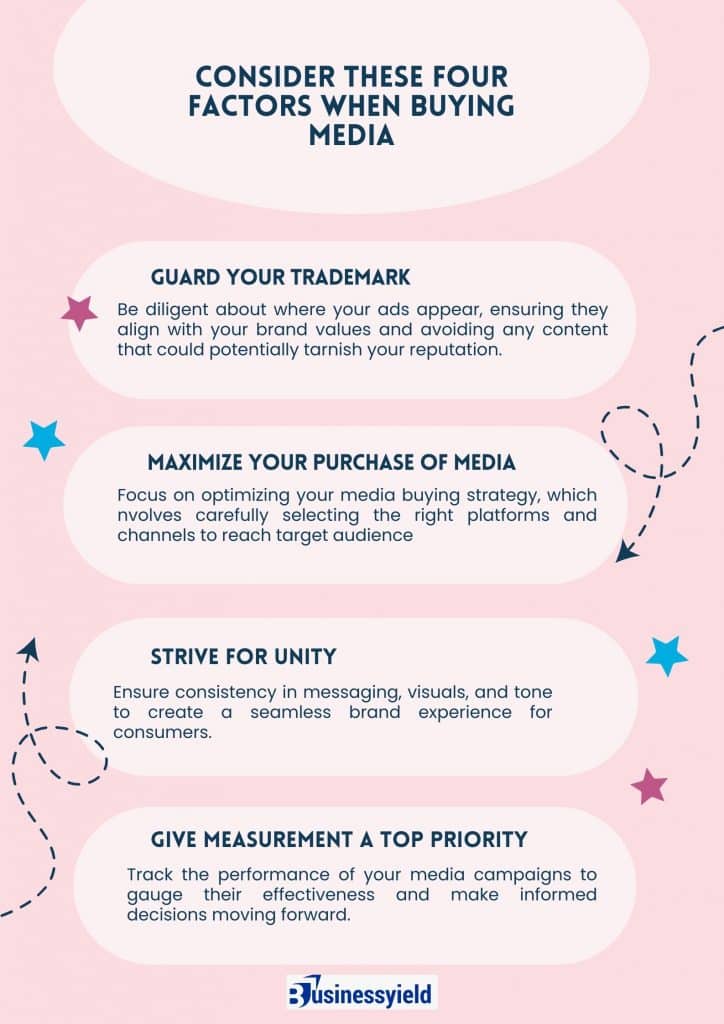 CONSIDER THESE FOUR FACTORS WHEN BUYING MEDIA

GUARD YOUR TRADEMARK

Be diligent about where your ads appear, ensuring they align with your brand values and avoiding any content that could potentially tarnish your reputation.

MAXIMIZE YOUR PURCHASE OF MEDIA

Focus on optimizing your media buying strategy, which nvolves carefully selecting the right platforms and channels to reach target audience

STRIVE FOR UNITY

Ensure consistency in messaging, visuals, and tone to create a seamless brand experience for consumers.

GIVE MEASUREMENT A TOP PRIORITY

Track the performance of your media campaigns to gauge their effectiveness and make informed decisions moving forward.

Businessyield