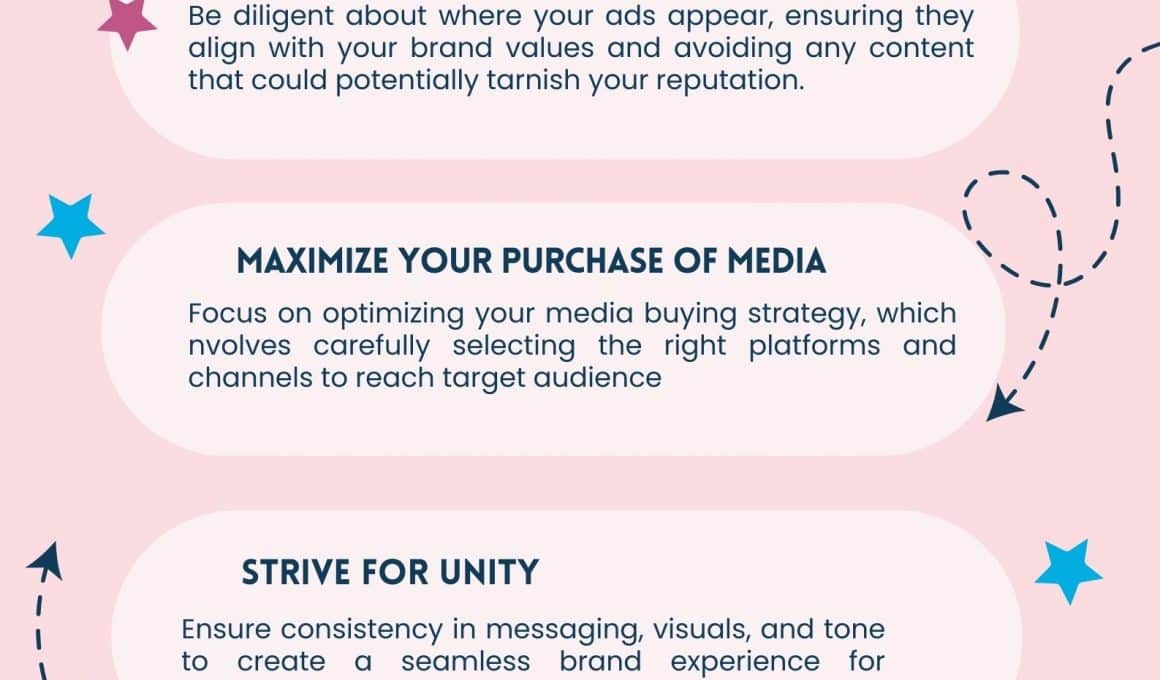 Be diligent about where your ads appear, ensuring they align with your brand values and avoiding any content that could potentially tarnish your reputation.

MAXIMIZE YOUR PURCHASE OF MEDIA

Focus on optimizing your media buying strategy, which nvolves carefully selecting the right platforms and channels to reach target audience

STRIVE FOR UNITY

Ensure consistency in messaging, visuals, and tone to create a seamless brand experience for