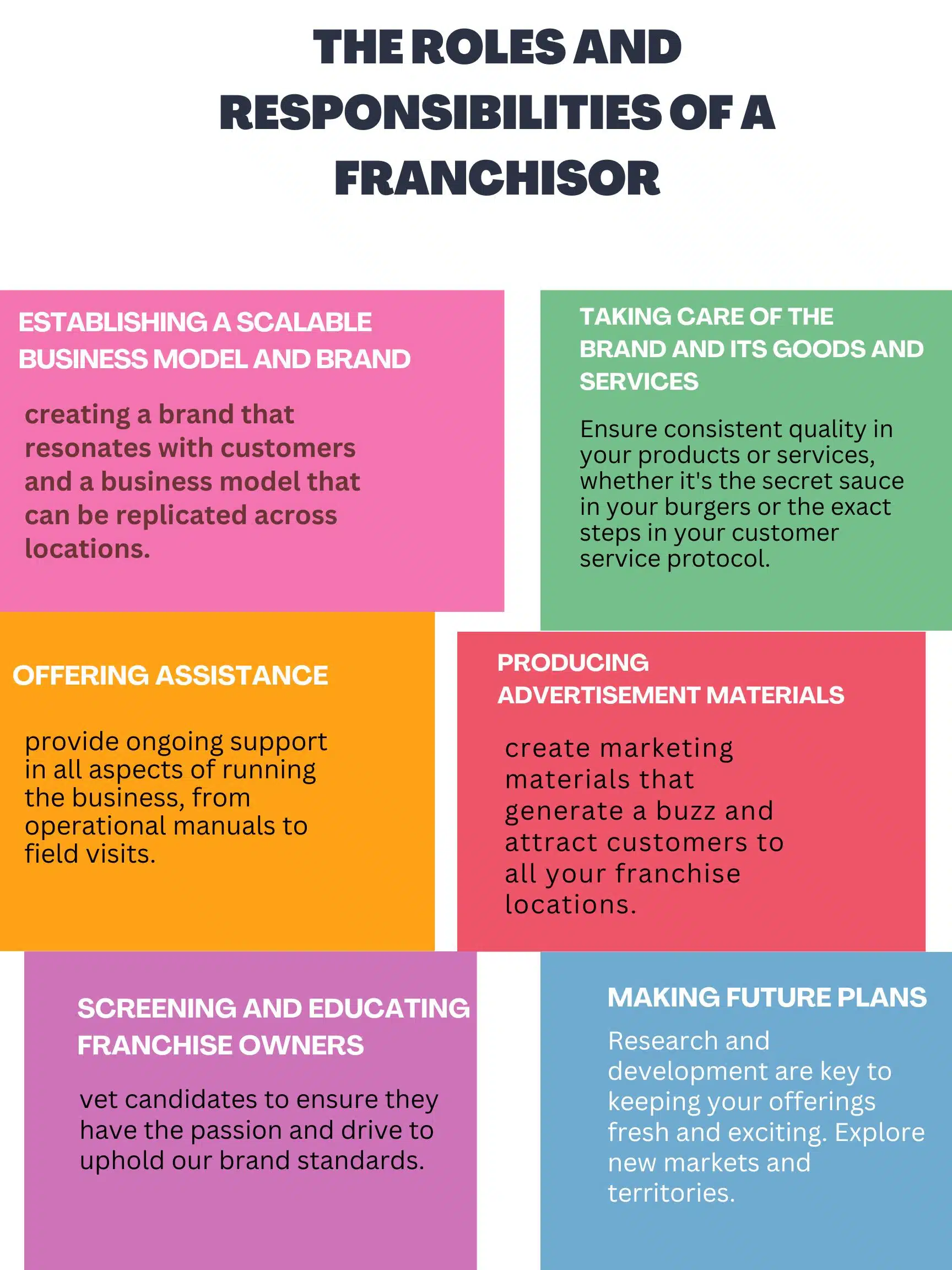 THE ROLES AND RESPONSIBILITIES OF A FRANCHISOR

ESTABLISHING A SCALABLE BUSINESS MODEL AND BRAND

creating a brand that resonates with customers and a business model that can be replicated across locations.

TAKING CARE OF THE BRAND AND ITS GOODS AND SERVICES

Ensure consistent quality in your products or services, whether it's the secret sauce in your burgers or the exact steps in your customer service protocol.

OFFERING ASSISTANCE

provide ongoing support in all aspects of running the business, from operational manuals to field visits.

PRODUCING ADVERTISEMENT MATERIALS

create marketing materials that generate a buzz and attract customers to all your franchise locations.

SCREENING AND EDUCATING FRANCHISE OWNERS

vet candidates to ensure they have the passion and drive to uphold our brand standards.

MAKING FUTURE PLANS

Research and development are key to keeping your offerings fresh and exciting. Explore new markets and territories.