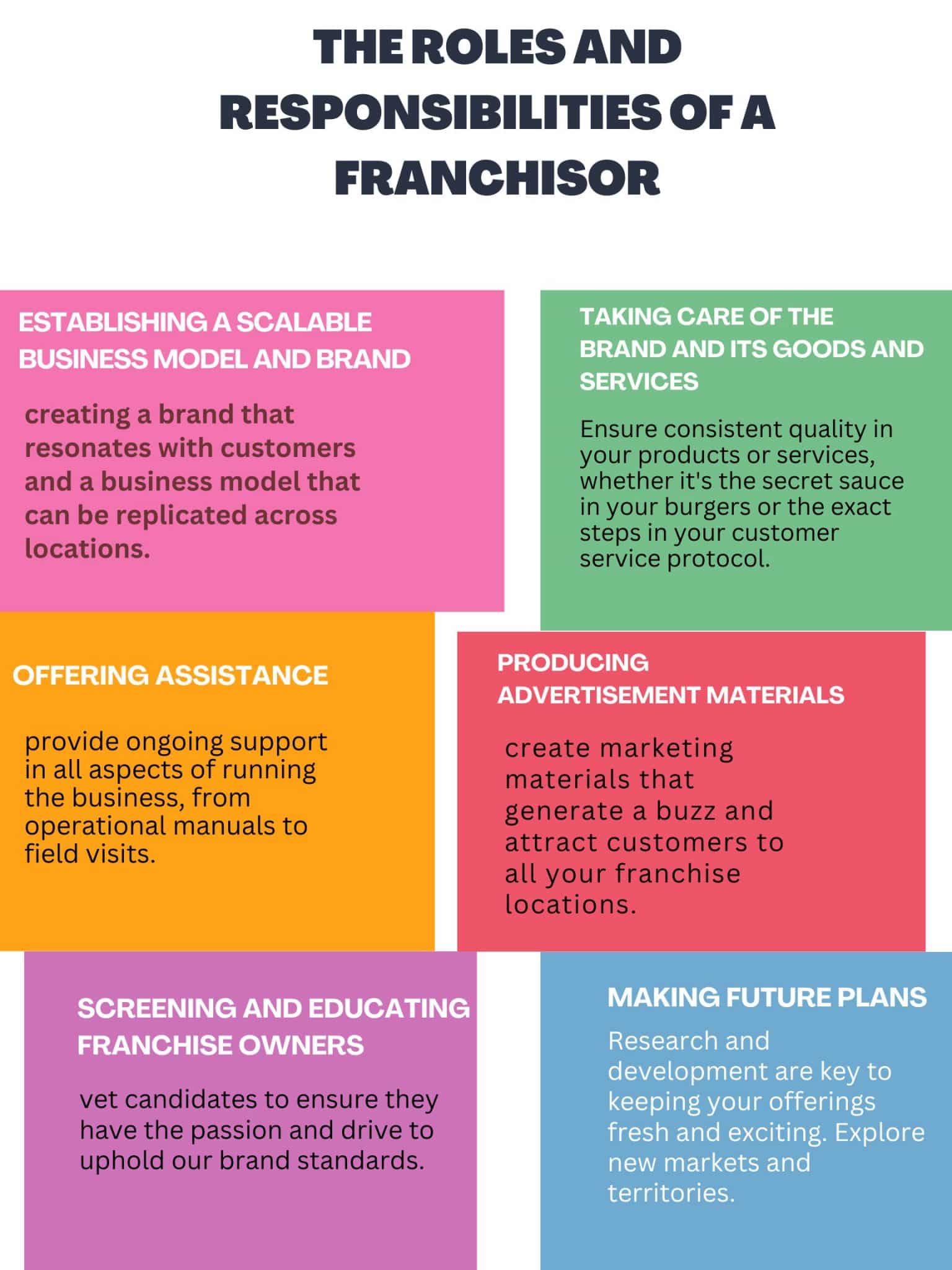 THE ROLES AND RESPONSIBILITIES OF A FRANCHISOR

ESTABLISHING A SCALABLE BUSINESS MODEL AND BRAND

creating a brand that resonates with customers and a business model that can be replicated across locations.

TAKING CARE OF THE BRAND AND ITS GOODS AND SERVICES

Ensure consistent quality in your products or services, whether it's the secret sauce in your burgers or the exact steps in your customer service protocol.

OFFERING ASSISTANCE

provide ongoing support in all aspects of running the business, from operational manuals to field visits.

PRODUCING ADVERTISEMENT MATERIALS

create marketing materials that generate a buzz and attract customers to all your franchise locations.

SCREENING AND EDUCATING FRANCHISE OWNERS

vet candidates to ensure they have the passion and drive to uphold our brand standards.

MAKING FUTURE PLANS

Research and development are key to keeping your offerings fresh and exciting. Explore new markets and territories.