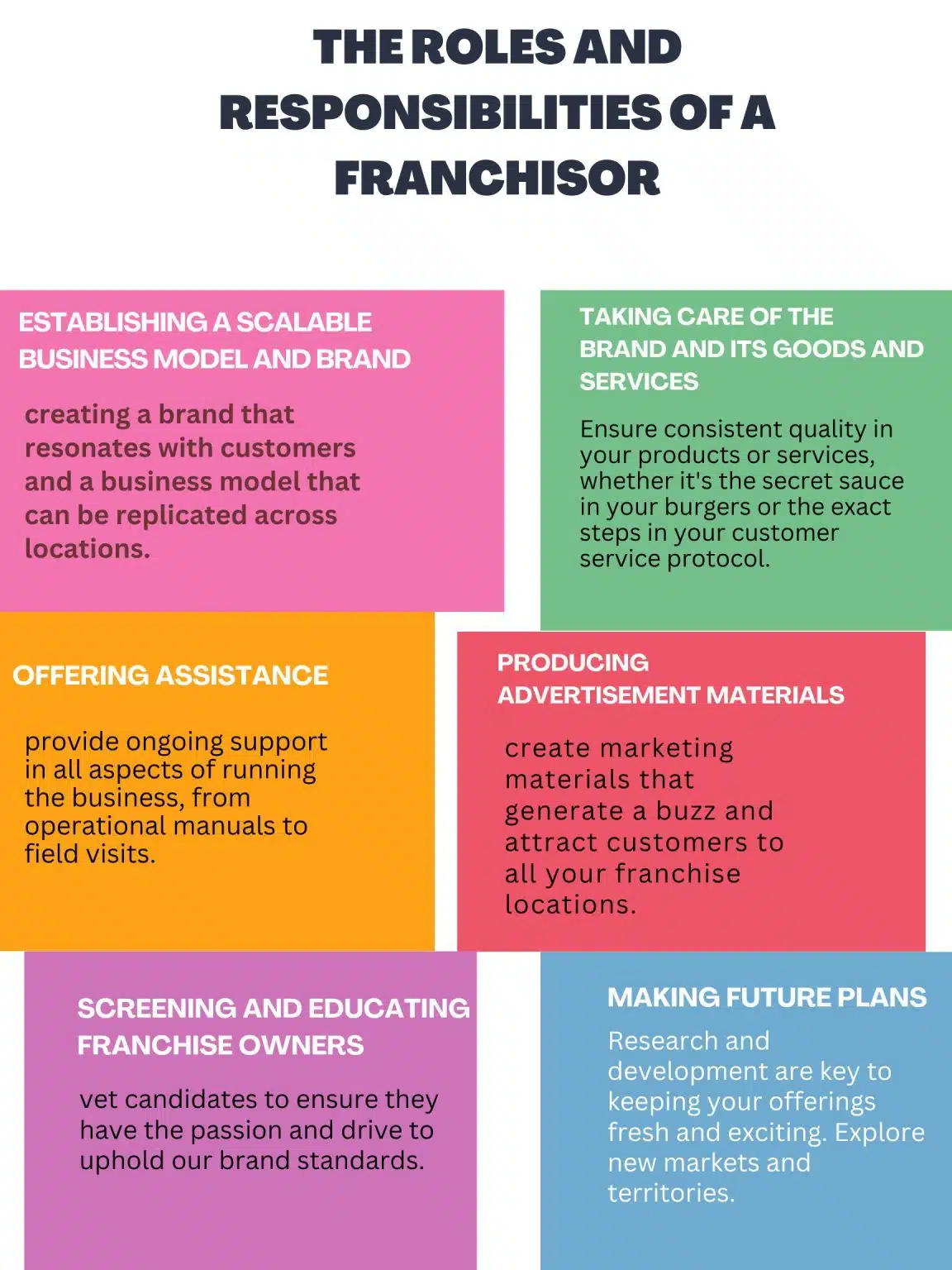 THE ROLES AND RESPONSIBILITIES OF A FRANCHISOR

ESTABLISHING A SCALABLE BUSINESS MODEL AND BRAND

creating a brand that resonates with customers and a business model that can be replicated across locations.

TAKING CARE OF THE BRAND AND ITS GOODS AND SERVICES

Ensure consistent quality in your products or services, whether it's the secret sauce in your burgers or the exact steps in your customer service protocol.

OFFERING ASSISTANCE

provide ongoing support in all aspects of running the business, from operational manuals to field visits.

PRODUCING ADVERTISEMENT MATERIALS

create marketing materials that generate a buzz and attract customers to all your franchise locations.

SCREENING AND EDUCATING FRANCHISE OWNERS

vet candidates to ensure they have the passion and drive to uphold our brand standards.

MAKING FUTURE PLANS

Research and development are key to keeping your offerings fresh and exciting. Explore new markets and territories.