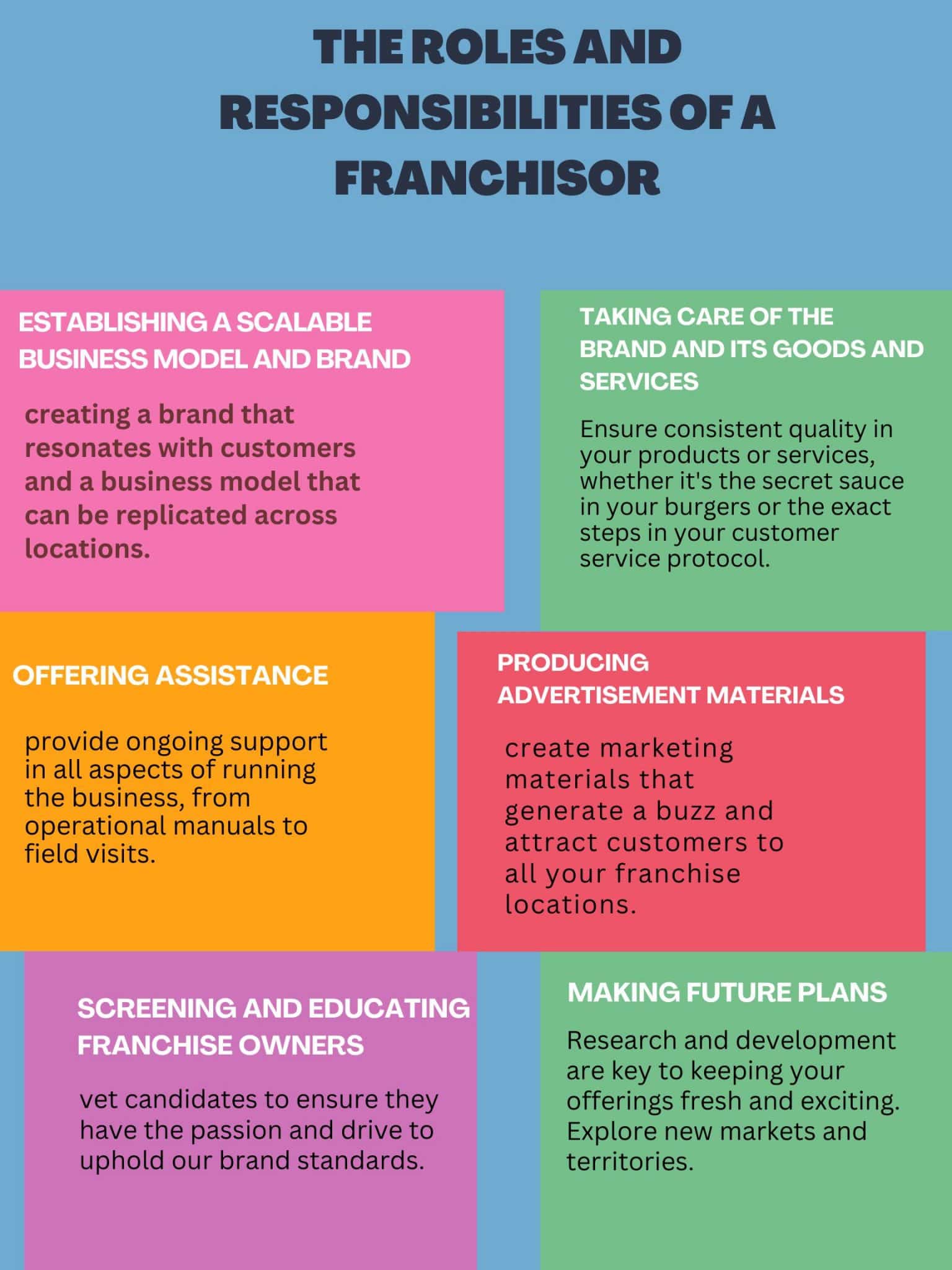 THE ROLES AND RESPONSIBILITIES OF A FRANCHISOR

ESTABLISHING A SCALABLE BUSINESS MODEL AND BRAND

creating a brand that resonates with customers and a business model that can be replicated across locations.

TAKING CARE OF THE BRAND AND ITS GOODS AND SERVICES

Ensure consistent quality in your products or services, whether it's the secret sauce in your burgers or the exact steps in your customer service protocol.

OFFERING ASSISTANCE

provide ongoing support in all aspects of running the business, from operational manuals to field visits.

PRODUCING ADVERTISEMENT MATERIALS

create marketing materials that generate a buzz and attract customers to all your franchise locations.

SCREENING AND EDUCATING FRANCHISE OWNERS

vet candidates to ensure they have the passion and drive to uphold our brand standards.

MAKING FUTURE PLANS

Research and development are key to keeping your offerings fresh and exciting. Explore new markets and territories.