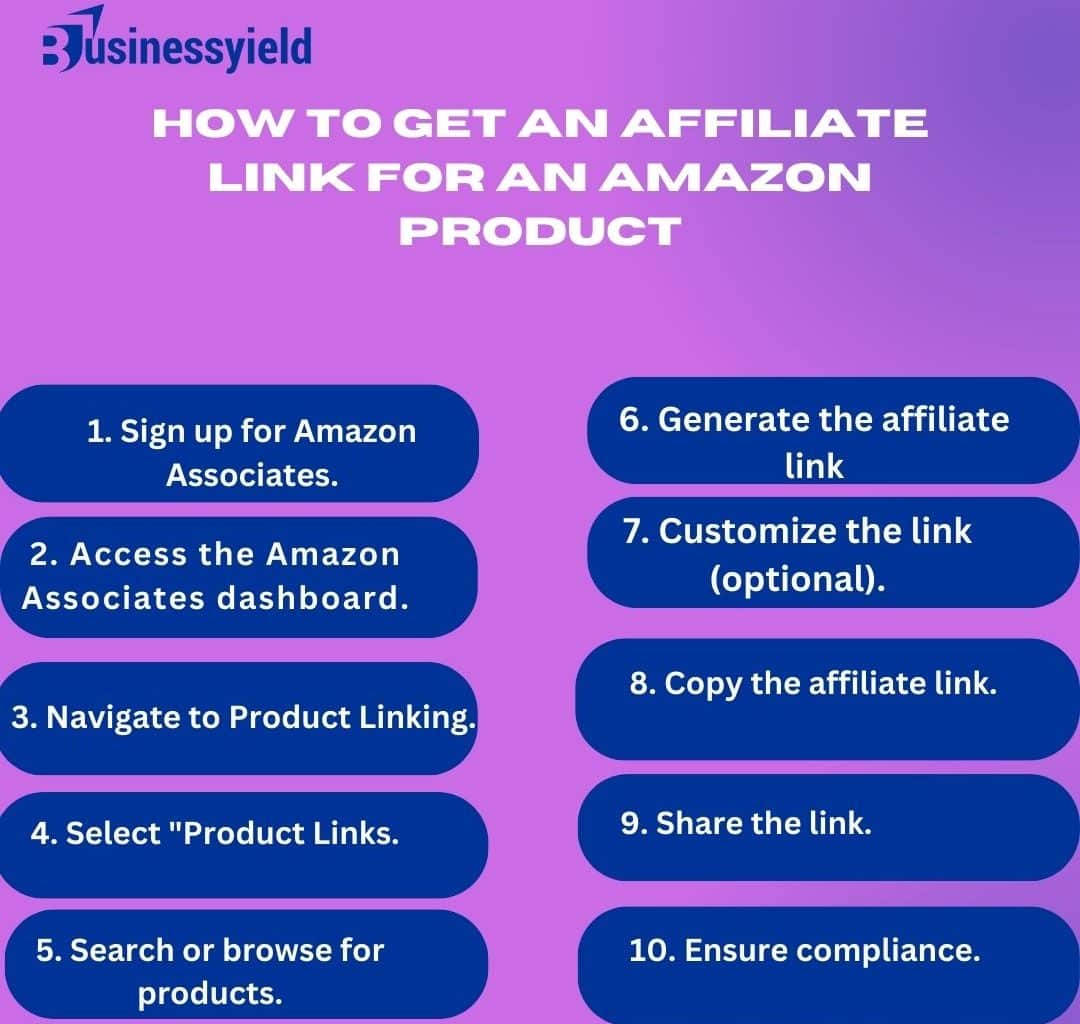 Businessyield

HOW TO GET AN AFFILIATE LINK FOR AN AMAZON PRODUCT

1. Sign up for Amazon Associates.

2. Access the Amazon Associates dashboard.

3. Navigate to Product Linking.

4. Select "Product Links.

5. Search or browse for products.

6. Generate the affiliate link

7. Customize the link (optional).

8. Copy the affiliate link.

9. Share the link.

10. Ensure compliance.