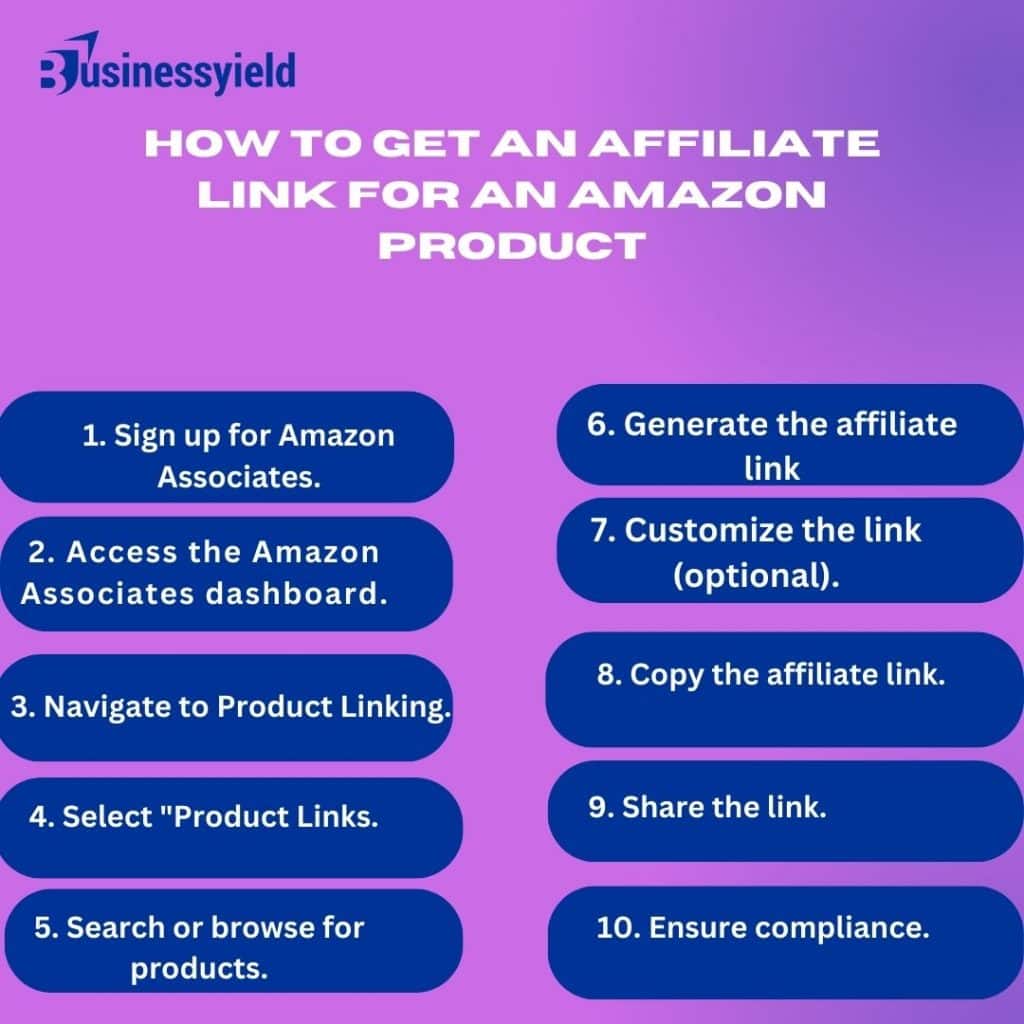 Businessyield

HOW TO GET AN AFFILIATE LINK FOR AN AMAZON PRODUCT

1. Sign up for Amazon Associates.

2. Access the Amazon Associates dashboard.

3. Navigate to Product Linking.

4. Select "Product Links.

5. Search or browse for products.

6. Generate the affiliate link

7. Customize the link (optional).

8. Copy the affiliate link.

9. Share the link.

10. Ensure compliance.