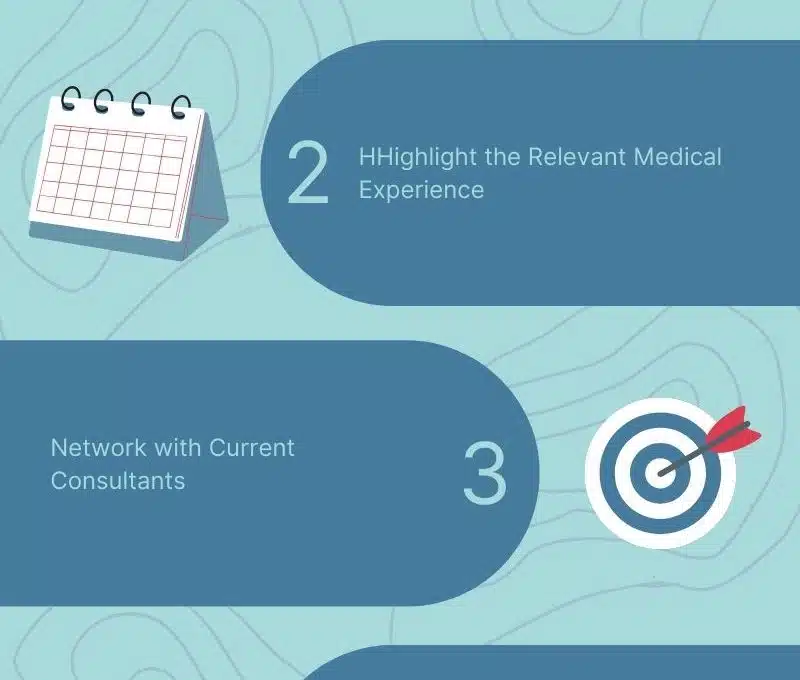 2

HHighlight the Relevant Medical Experience

Network with Current Consultants

3