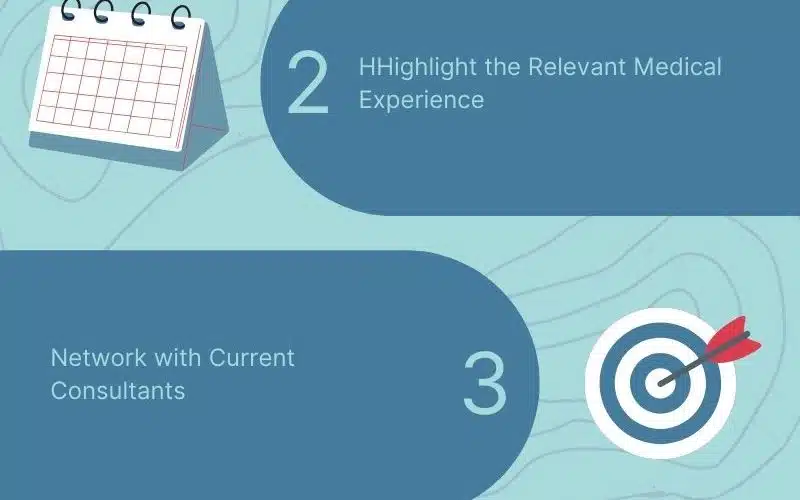 2

HHighlight the Relevant Medical Experience

Network with Current Consultants

3