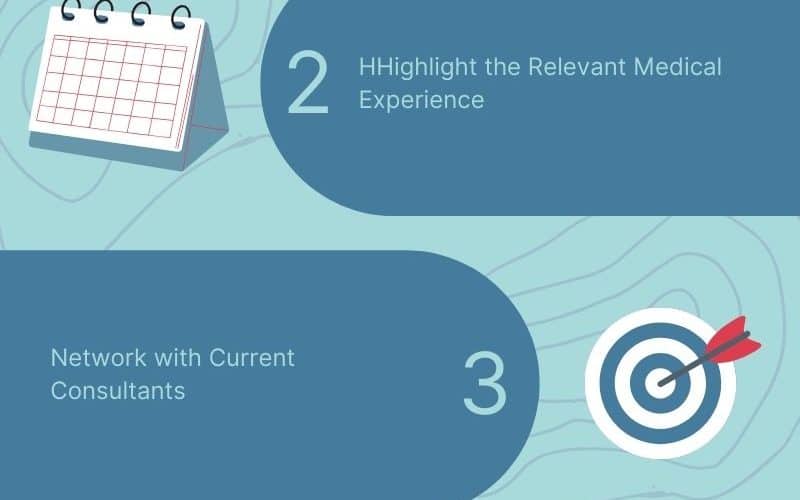 2

HHighlight the Relevant Medical Experience

Network with Current Consultants

3