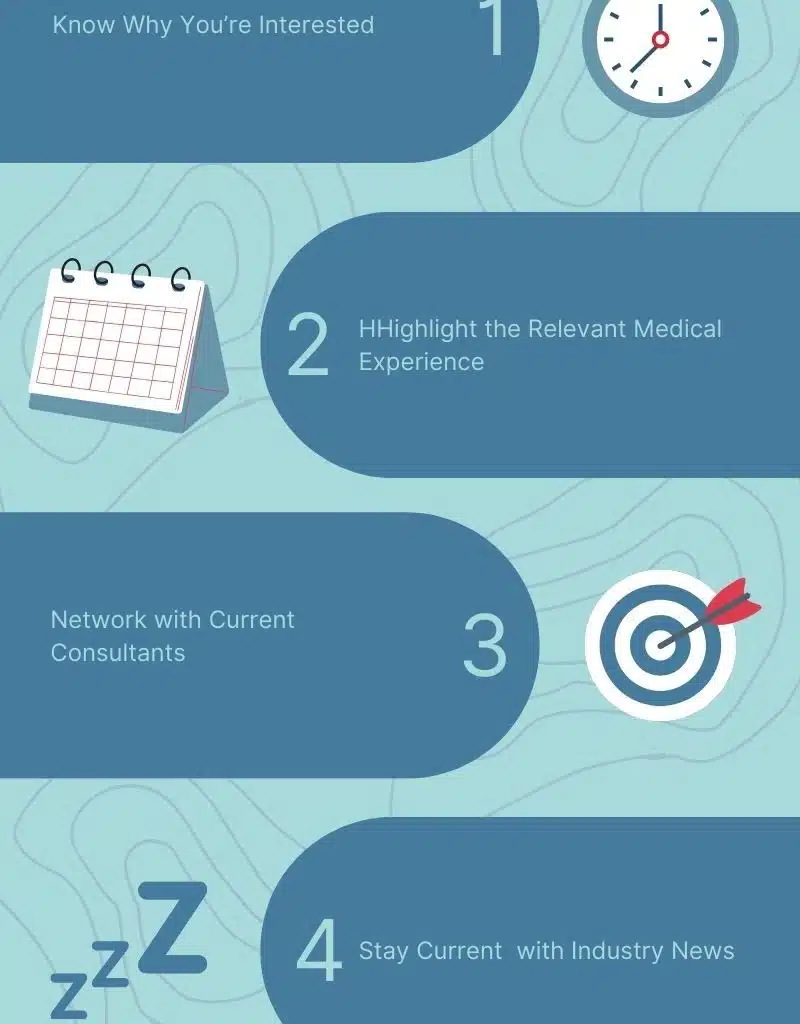 Know Why You're Interested

1

2

HHighlight the Relevant Medical Experience

Network with Current Consultants

3

zzZ

4

Stay Current  with Industry News