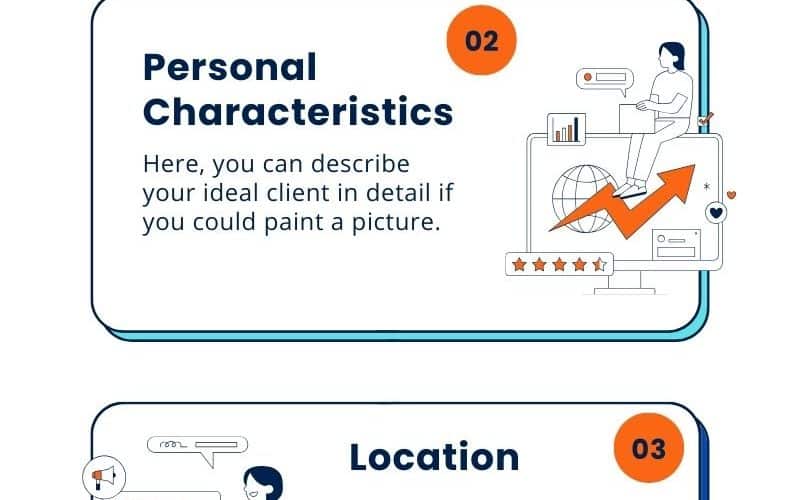 02

Personal Characteristics

Here, you can describe your ideal client in detail if you could paint a picture.

03

Location