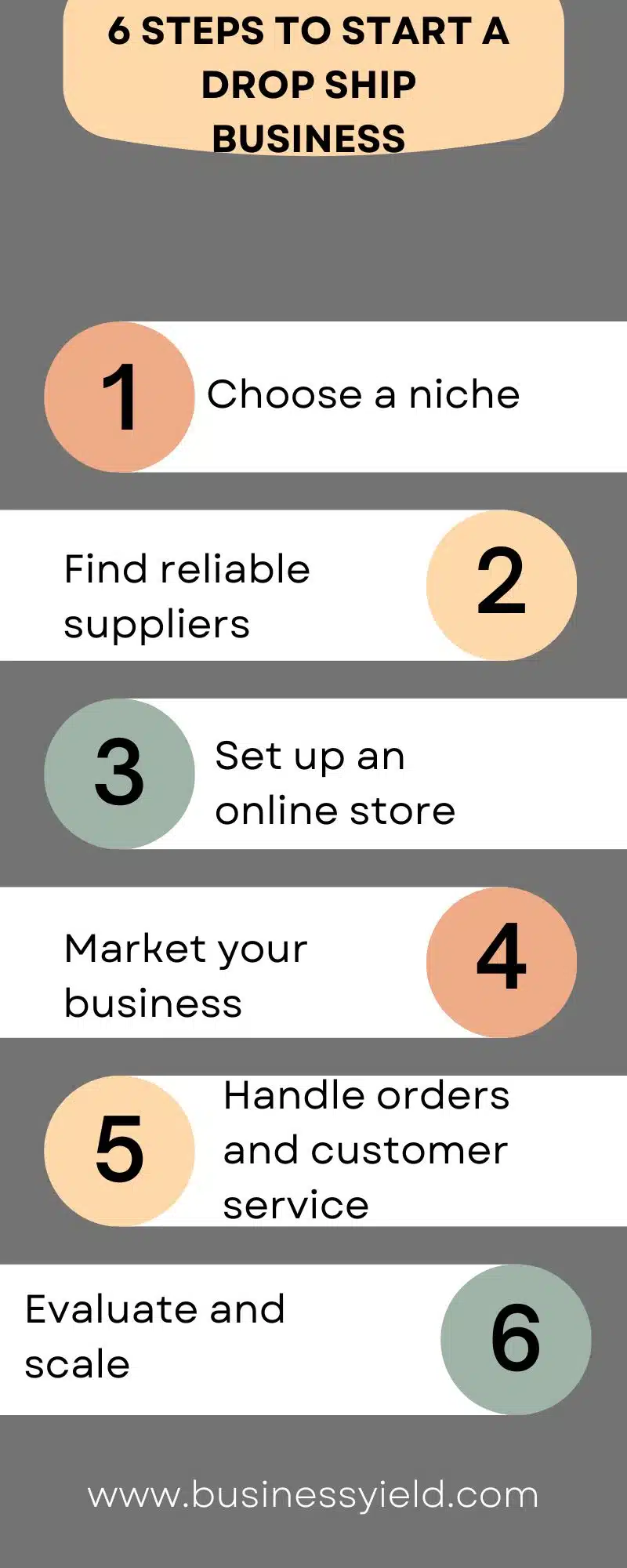 6 STEPS TO START A DROP SHIP BUSINESS

1 Choose a niche

Find reliable suppliers 2

3 Set up an online store

Market your business 4

5 Handle orders and customer service

Evaluate and scale 6

www.businessyield.com