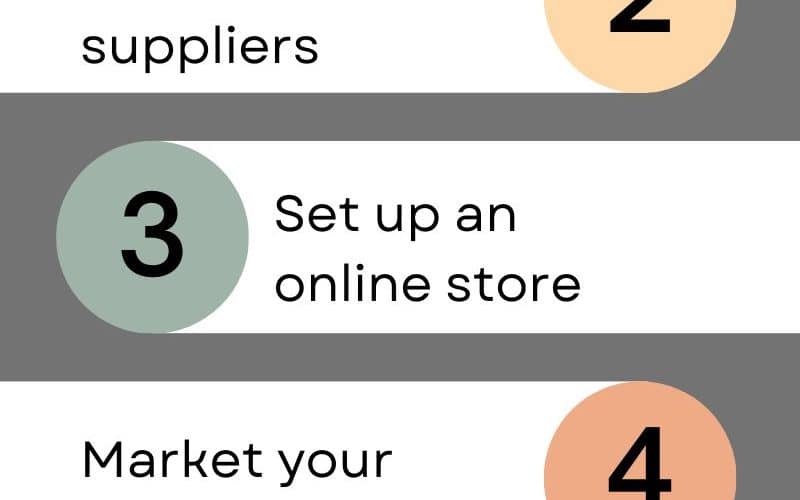 suppliers

2

3

Set up an online store

Market your

4