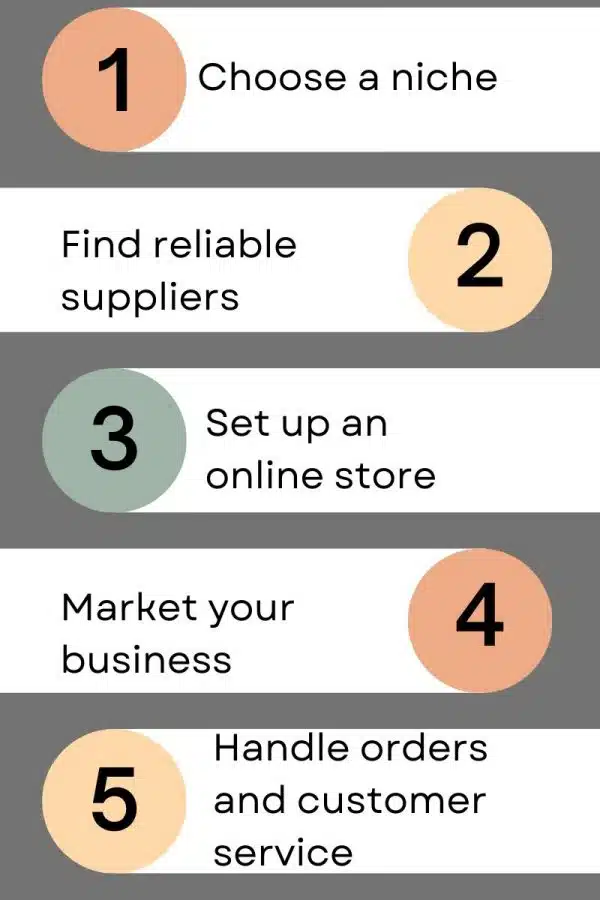 1 Choose a niche

Find reliable suppliers 2

3 Set up an online store

Market your business 4

5 Handle orders and customer service