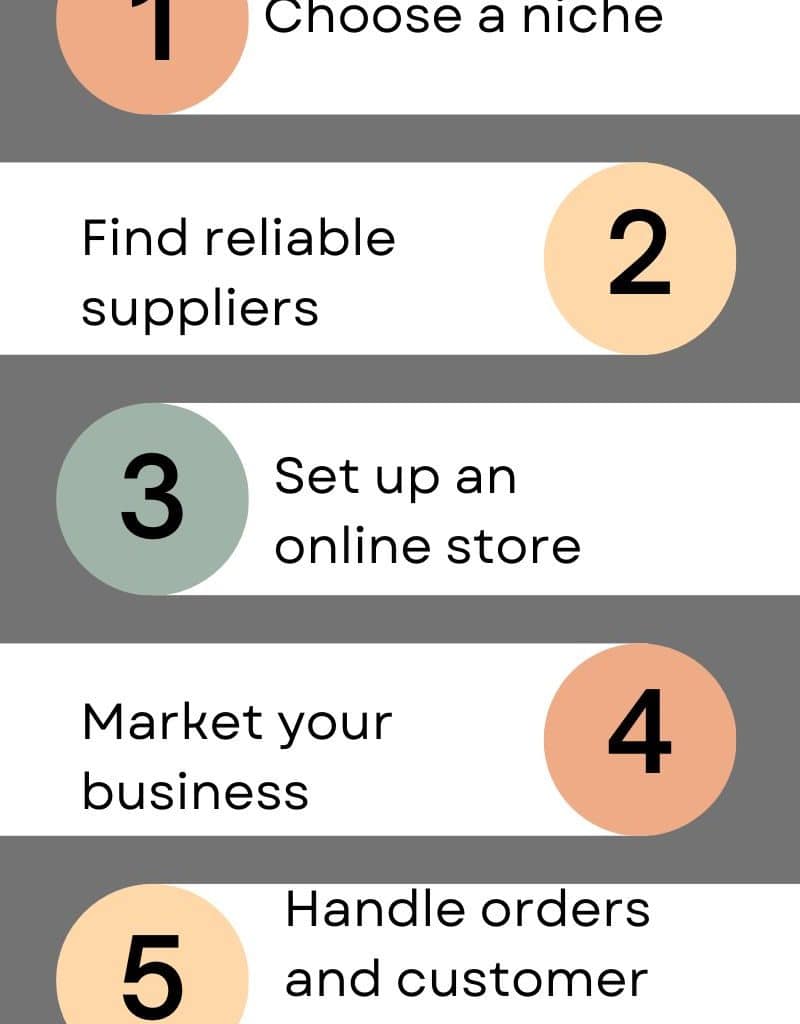 1 Choose a niche

Find reliable suppliers 2

3 Set up an online store

Market your business 4

5 Handle orders and customer