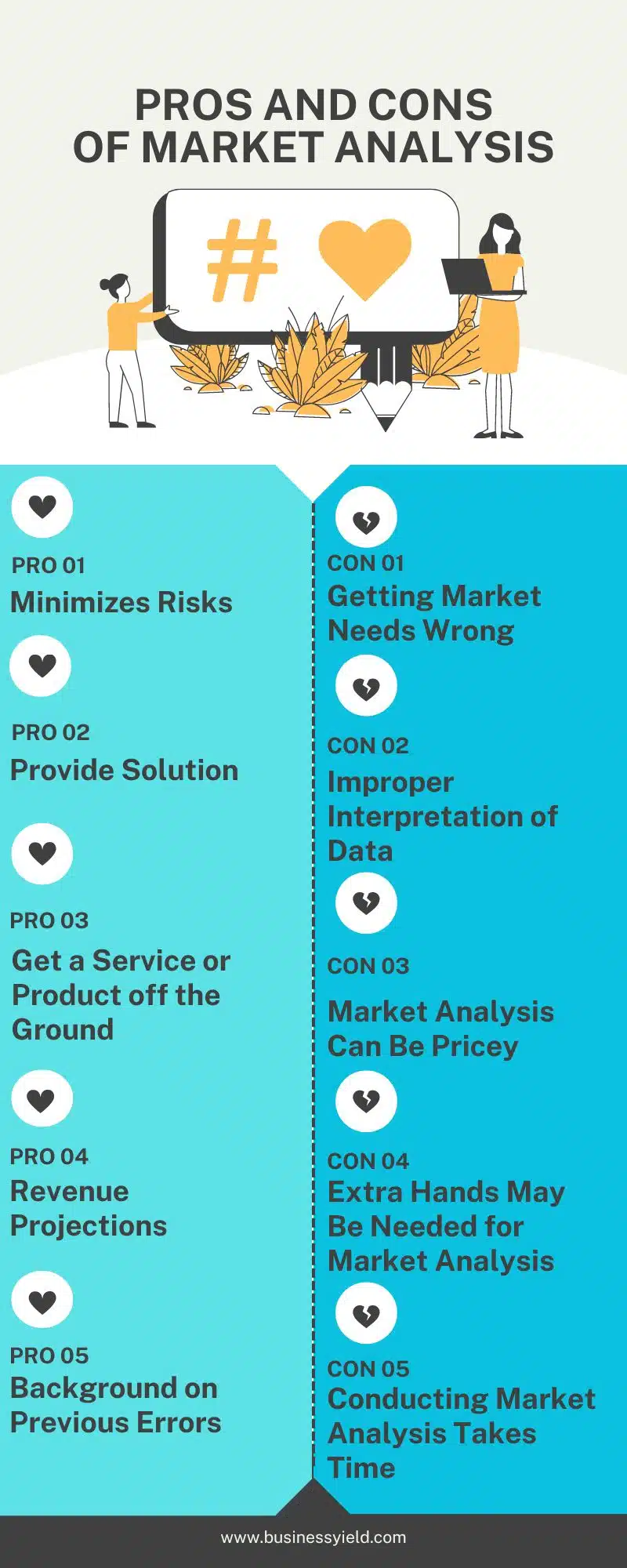 PROS AND CONS OF MARKET ANALYSIS

#

PRO 01
Minimizes Risks

PRO 02
Provide Solution

PRO 03
Get a Service or Product off the Ground

PRO 04
Revenue Projections

PRO 05
Background on Previous Errors

CON 01
Getting Market Needs Wrong

CON 02
Improper Interpretation of Data

CON 03
Market Analysis Can Be Pricey

CON 04
Extra Hands May Be Needed for Market Analysis

CON 05
Conducting Market Analysis Takes Time

www.businessyield.com