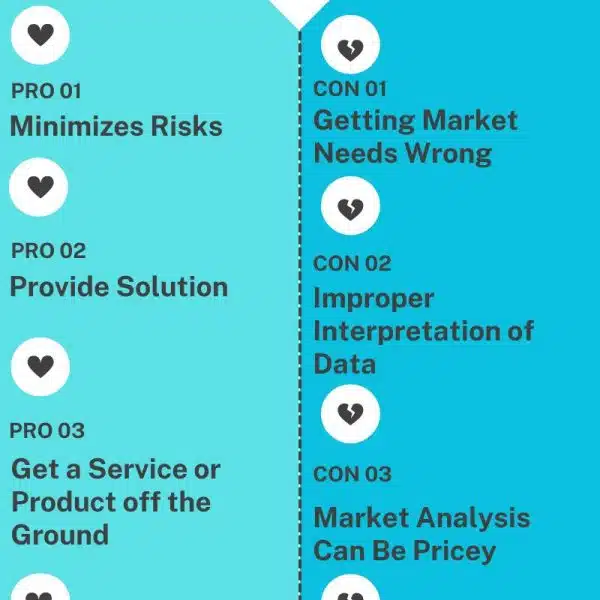 PRO 01
Minimizes Risks

PRO 02
Provide Solution

PRO 03
Get a Service or Product off the Ground

CON 01
Getting Market Needs Wrong

CON 02
Improper Interpretation of Data

CON 03
Market Analysis Can Be Pricey