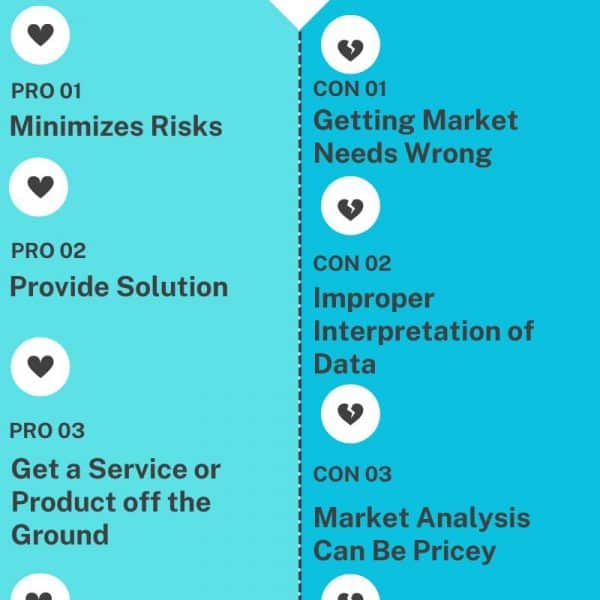 PRO 01
Minimizes Risks

PRO 02
Provide Solution

PRO 03
Get a Service or Product off the Ground

CON 01
Getting Market Needs Wrong

CON 02
Improper Interpretation of Data

CON 03
Market Analysis Can Be Pricey