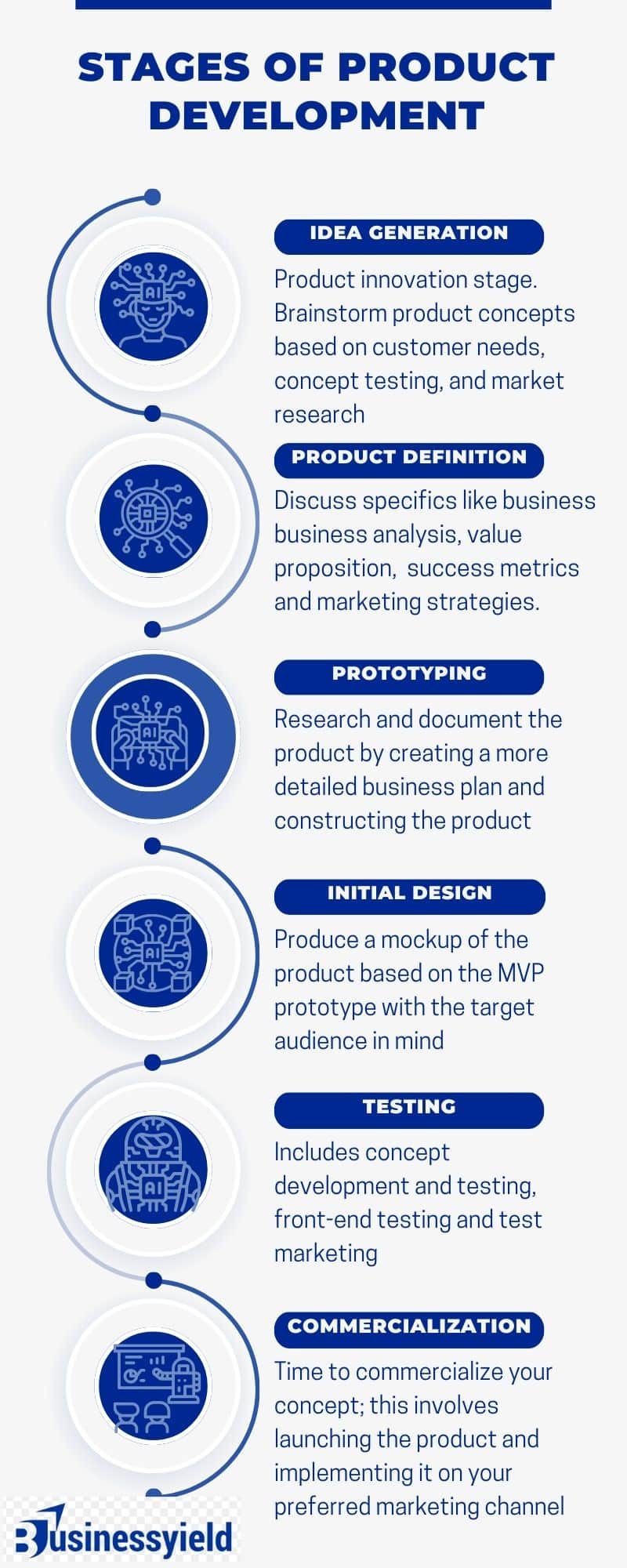 STAGES OF PRODUCT DEVELOPMENT

AI

IDEA GENERATION

Product innovation stage. Brainstorm product concepts based on customer needs, concept testing, and market research

PRODUCT DEFINITION

Discuss specifics like business business analysis, value proposition,  success metrics and marketing strategies.

AI

PROTOTYPING

Research and document the product by creating a more detailed business plan and constructing the product

AI

INITIAL DESIGN

Produce a mockup of the product based on the MVP prototype with the target audience in mind

AI

TESTING

Includes concept development and testing, front-end testing and test marketing

COMMERCIALIZATION

Time to commercialize your concept; this involves launching the product and implementing it on your preferred marketing channel

Businessyield