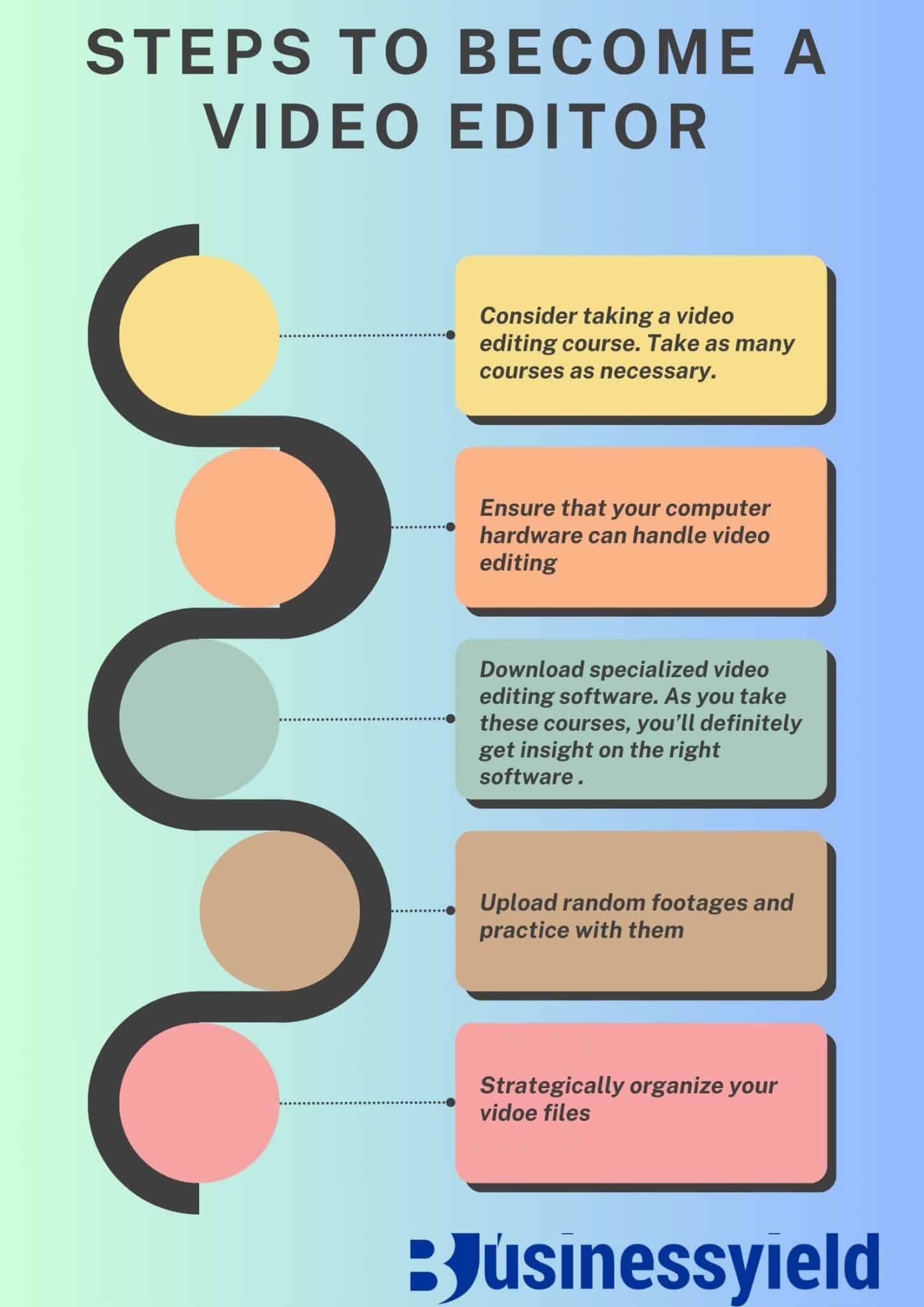 STEPS TO BECOME A VIDEO EDITOR

Consider taking a video editing course. Take as many courses as necessary.

Ensure that your computer hardware can handle video editing

Download specialized video editing software. As you take these courses, you'll definitely get insight on the right software .

Upload random footages and practice with them

Strategically organize your vidoe files

Businessyield