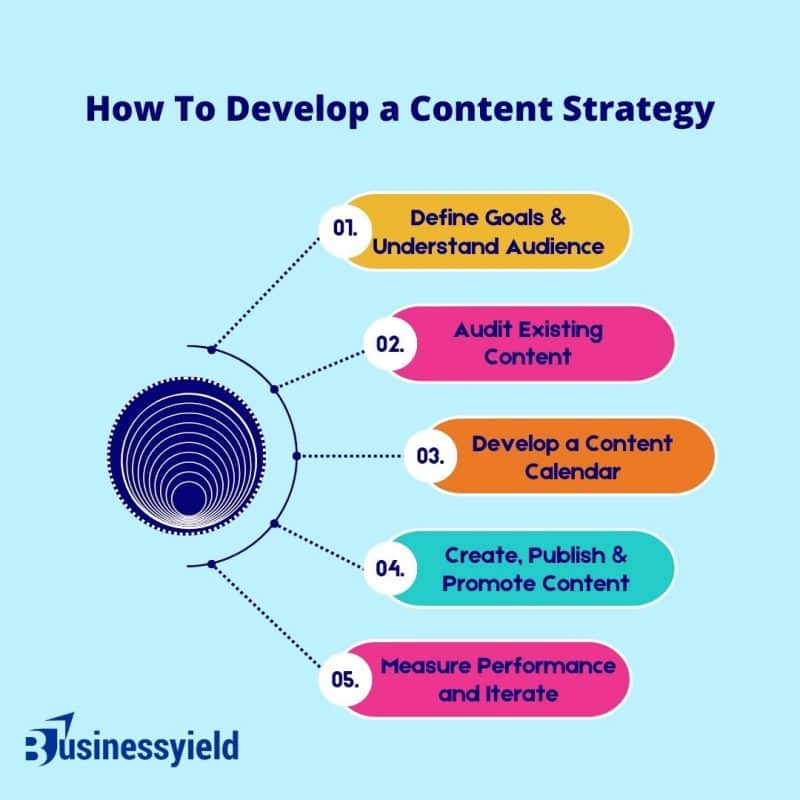 How To Develop a Content Strategy

01. Define Goals & Understand Audience

02. Audit Existing Content

03. Develop a Content Calendar

04. Create, Publish & Promote Content

05. Measure Performance and Iterate

Businessyield