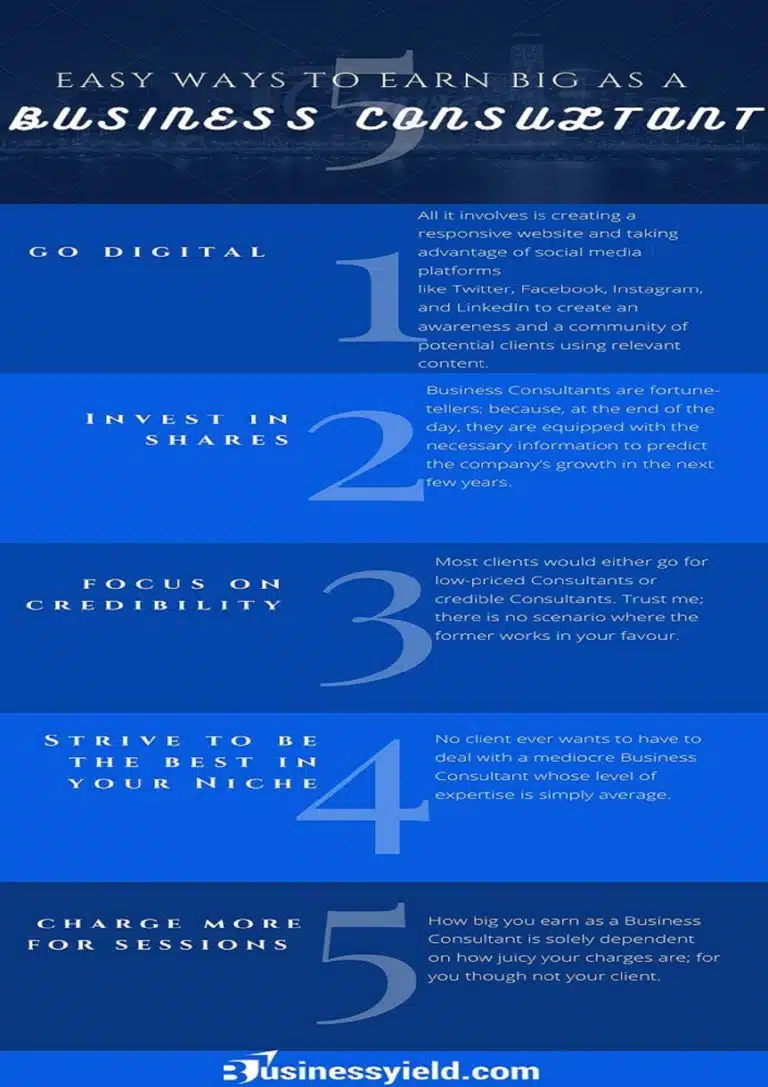 5 EASY WAYS TO EARN BIG AS A BUSINESS CONSULTANT

GO DIGITAL

1

All it involves is creating a responsive website and taking advantage of social media platforms like Twitter, Facebook, Instagram, and LinkedIn to create an awareness and a community of potential clients using relevant content.

INVEST IN SHARES

2

Business Consultants are fortune-tellers; because, at the end of the day, they are equipped with the necessary information to predict the company's growth in the next few years.

FOCUS ON CREDIBILITY

3

Most clients would either go for low-priced Consultants or credible Consultants. Trust me; there is no scenario where the former works in your favour.

STRIVE TO BE THE BEST IN YOUR NICHE

4

No client ever wants to have to deal with a mediocre Business Consultant whose level of expertise is simply average.

CHARGE MORE FOR SESSIONS

5

How big you earn as a Business Consultant is solely dependent on how juicy your charges are; for you though not your client.

Businessyield.com