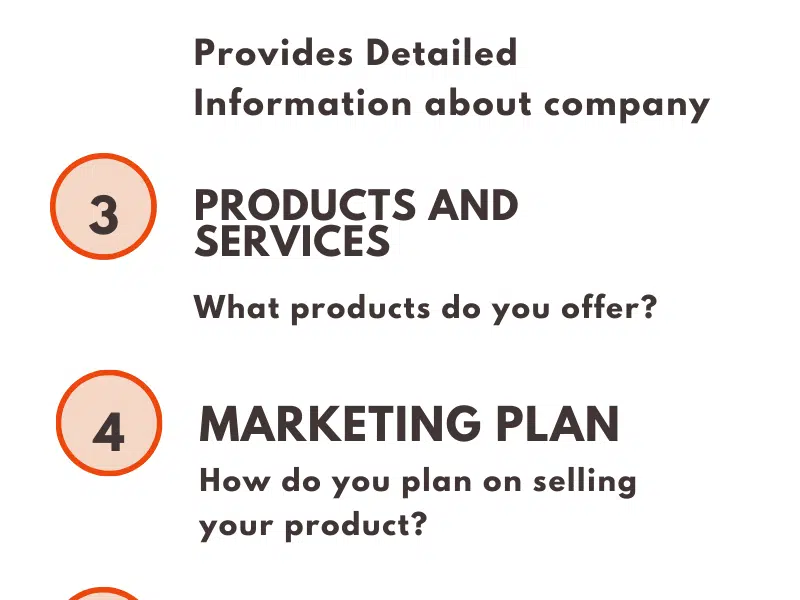 Provides Detailed Information about company

3

PRODUCTS AND SERVICES

What products do you offer?

4

MARKETING PLAN

How do you plan on selling your product?