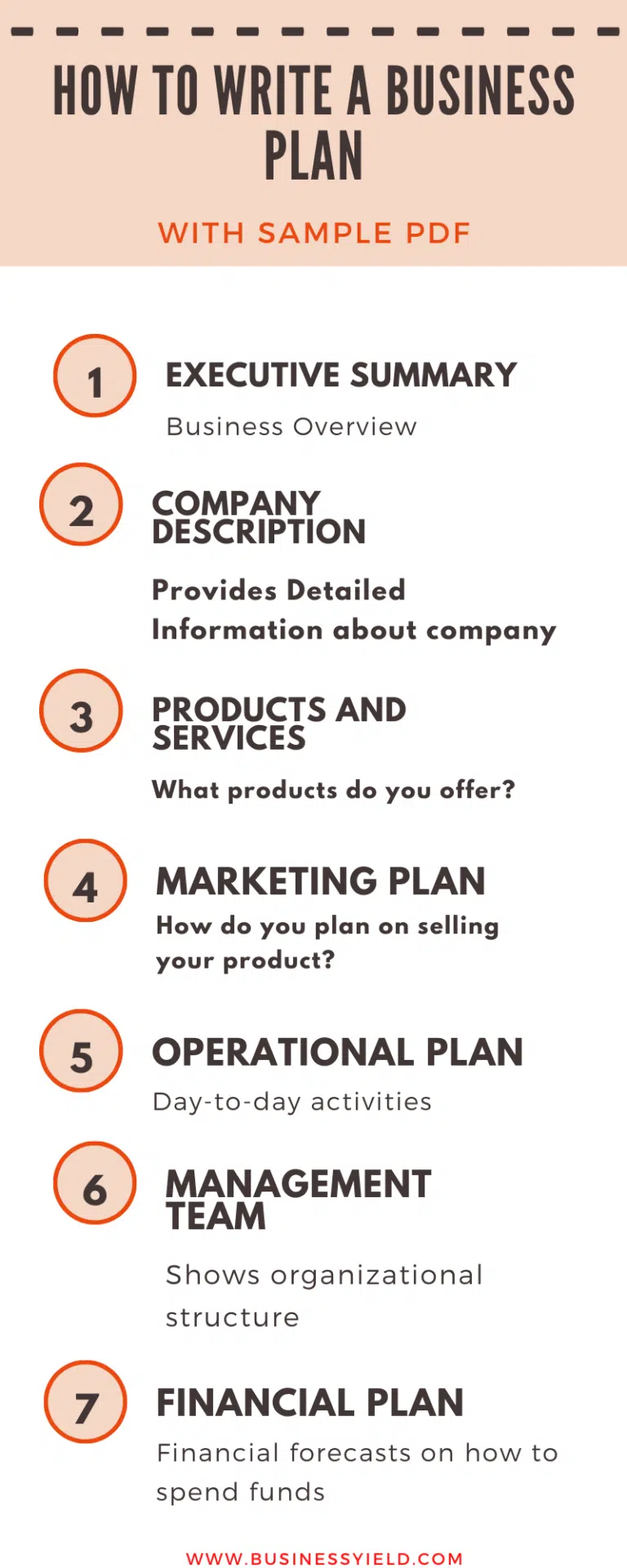 HOW TO WRITE A BUSINESS PLAN

WITH SAMPLE PDF

1

EXECUTIVE SUMMARY

Business Overview

2

COMPANY DESCRIPTION

Provides Detailed Information about company

3

PRODUCTS AND SERVICES

What products do you offer?

4

MARKETING PLAN

How do you plan on selling your product?

5

OPERATIONAL PLAN

Day-to-day activities

6

MANAGEMENT TEAM

Shows organizational structure

7

FINANCIAL PLAN

Financial forecasts on how to spend funds

WWW.BUSINESSYIELD.COM