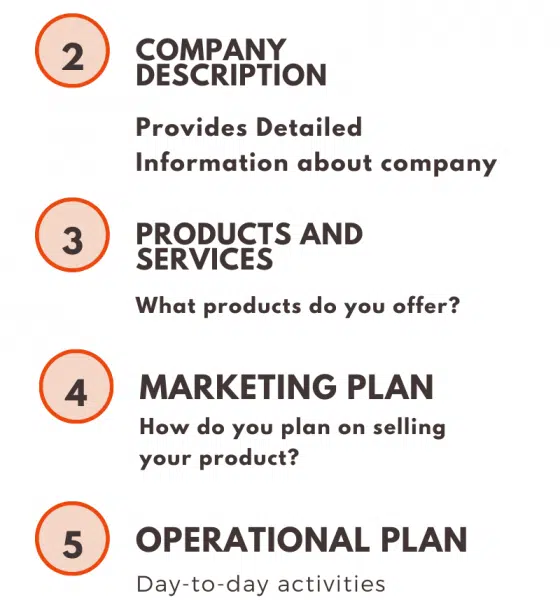 2

COMPANY DESCRIPTION

Provides Detailed Information about company

3

PRODUCTS AND SERVICES

What products do you offer?

4

MARKETING PLAN

How do you plan on selling your product?

5

OPERATIONAL PLAN

Day-to-day activities