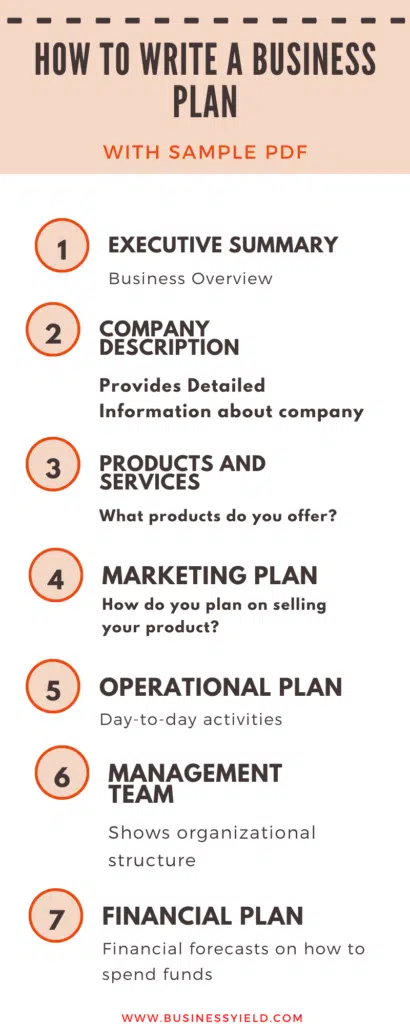 HOW TO WRITE A BUSINESS PLAN

WITH SAMPLE PDF

1 EXECUTIVE SUMMARY

Business Overview

2 COMPANY DESCRIPTION

Provides Detailed Information about company

3 PRODUCTS AND SERVICES

What products do you offer?

4 MARKETING PLAN

How do you plan on selling your product?

5 OPERATIONAL PLAN

Day-to-day activities

6 MANAGEMENT TEAM

Shows organizational structure

7 FINANCIAL PLAN

Financial forecasts on how to spend funds

WWW.BUSINESSYIELD.COM